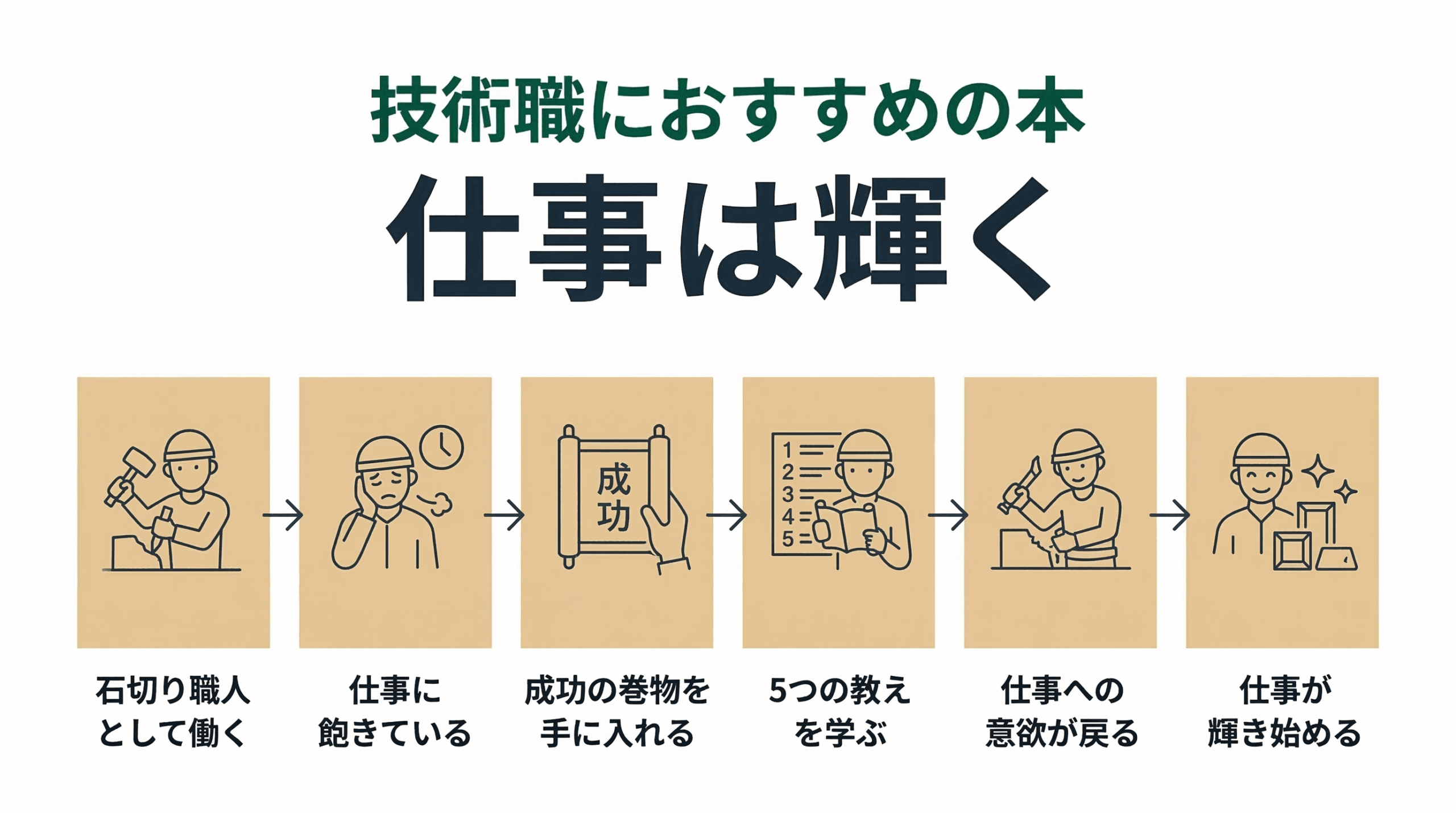 技術職におすすめの本

仕事は輝く

成功

1
2
3
4
5

石切り職人として働く

仕事に飽きている

成功の巻物を手に入れる

5つの教えを学ぶ

仕事への意欲が戻る

仕事が輝き始める