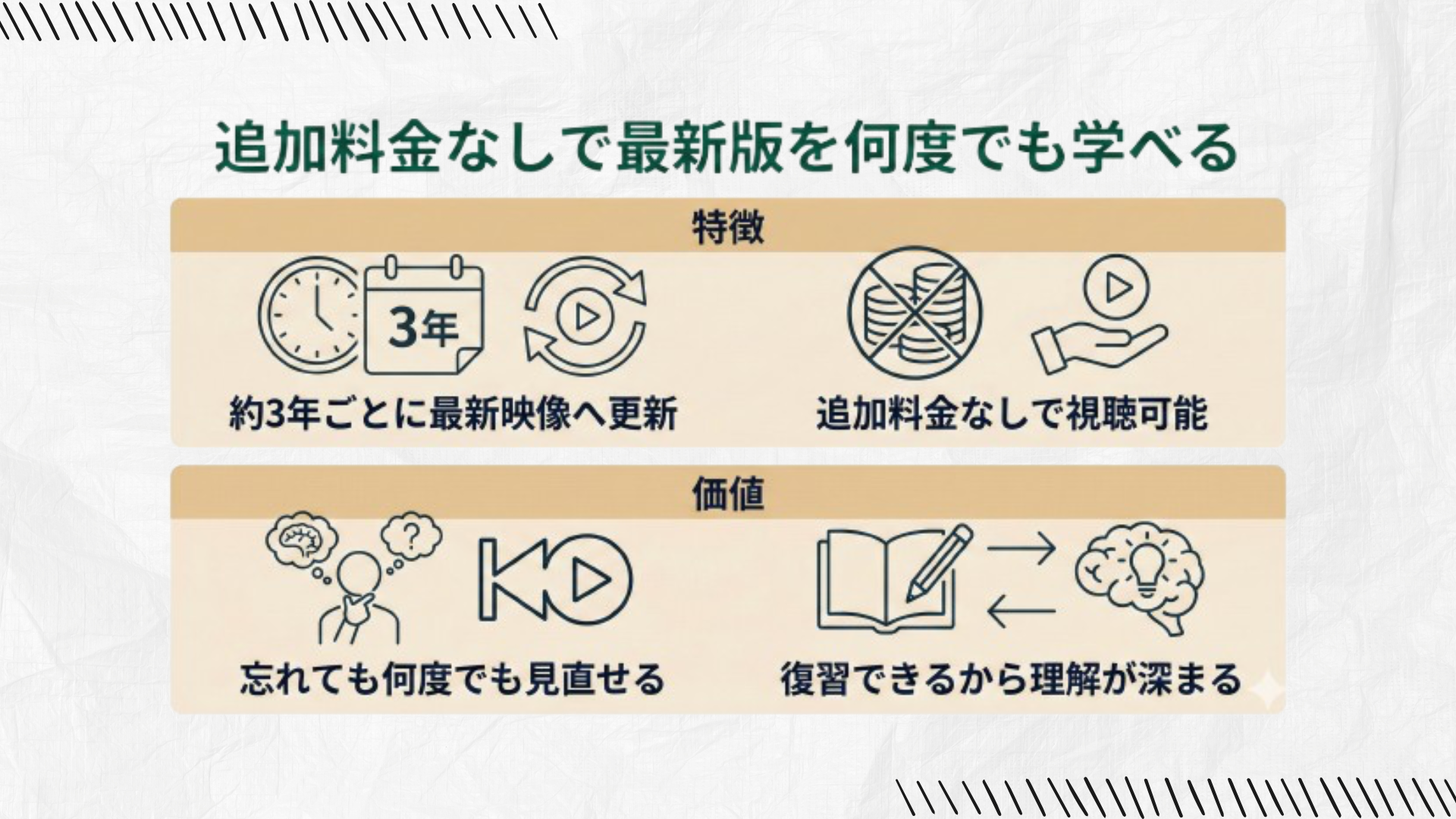 追加料金なしで最新版を何度でも学べる

特徴

3年

約3年ごとに最新映像へ更新

追加料金なしで視聴可能

価値

?

忘れても何度でも見直せる

復習できるから理解が深まる